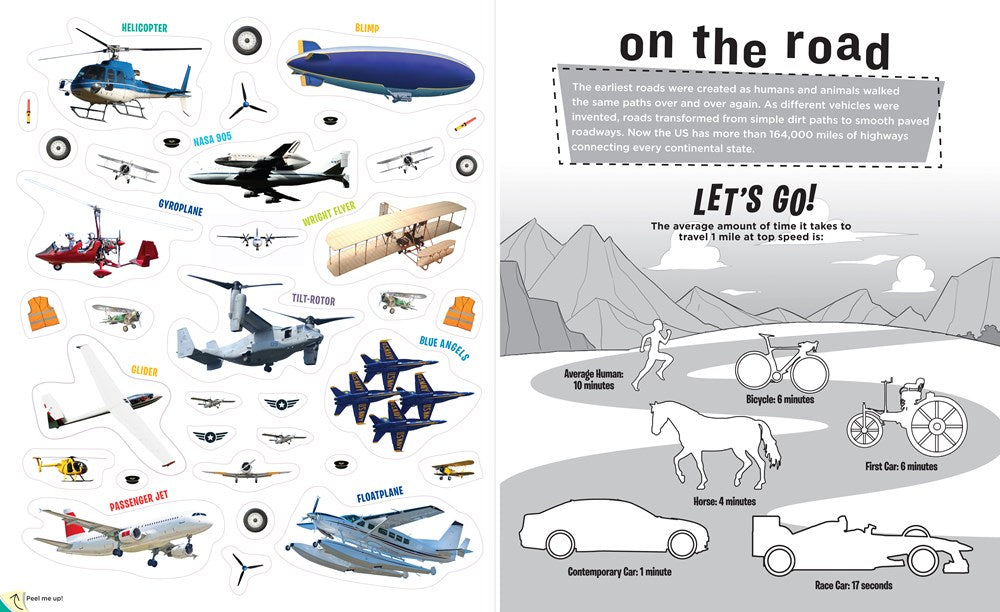 HELICOPTER

BLIMP

NASA 905

GYROPLANE

WRIGHT FLYER

TILT-ROTOR

BLUE ANGELS

GLIDER

PASSENGER JET

FLOATPLANE

Peel me up!

on the road

The earliest roads were created as humans and animals walked the same paths over and over again. As different vehicles were invented, roads transformed from simple dirt paths to smooth paved roadways. Now the US has more than 164,000 miles of highways connecting every continental state.

LET'S GO!

The average amount of time it takes to travel 1 mile at top speed is:

Average Human: 10 minutes

Bicycle: 6 minutes

First Car: 6 minutes

Horse: 4 minutes

Contemporary Car: 1 minute

Race Car: 17 seconds